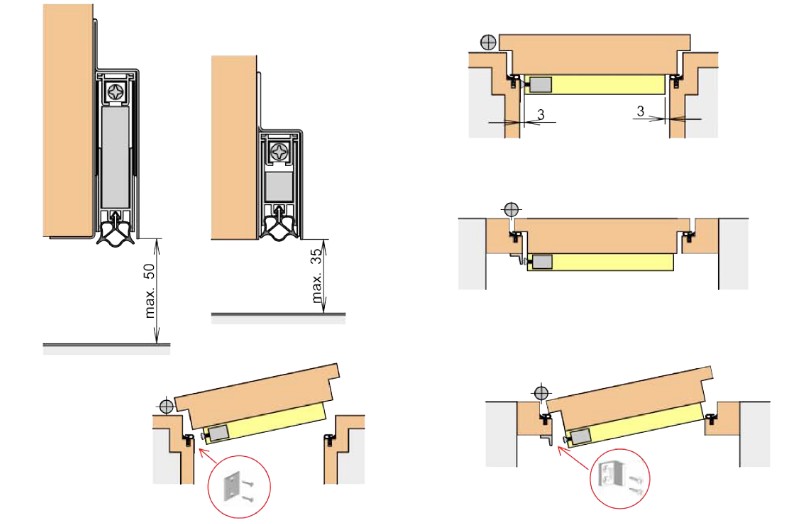 max. 50

max. 35

3

3